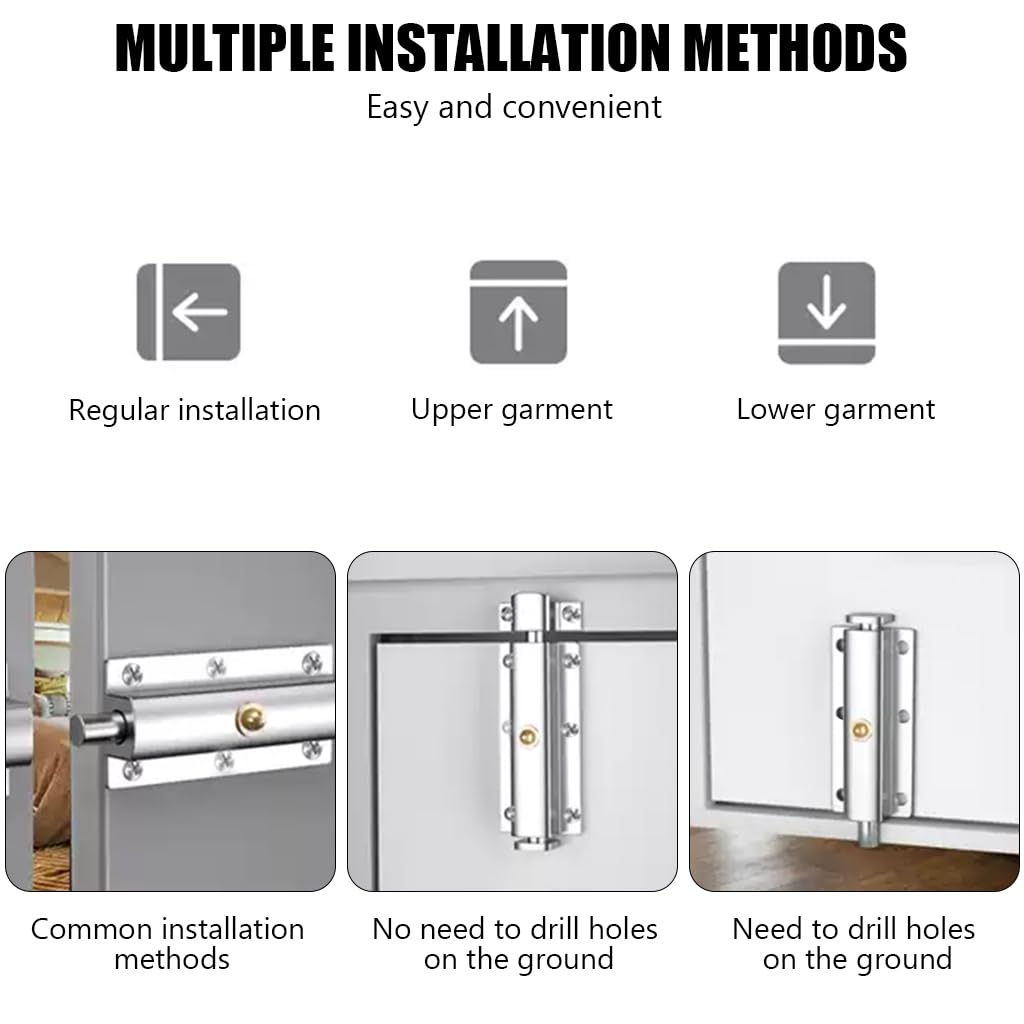 MULTIPLE INSTALLATION METHODS

Easy and convenient

Regular installation

Upper garment

Lower garment

Common installation methods

No need to drill holes on the ground

Need to drill holes on the ground